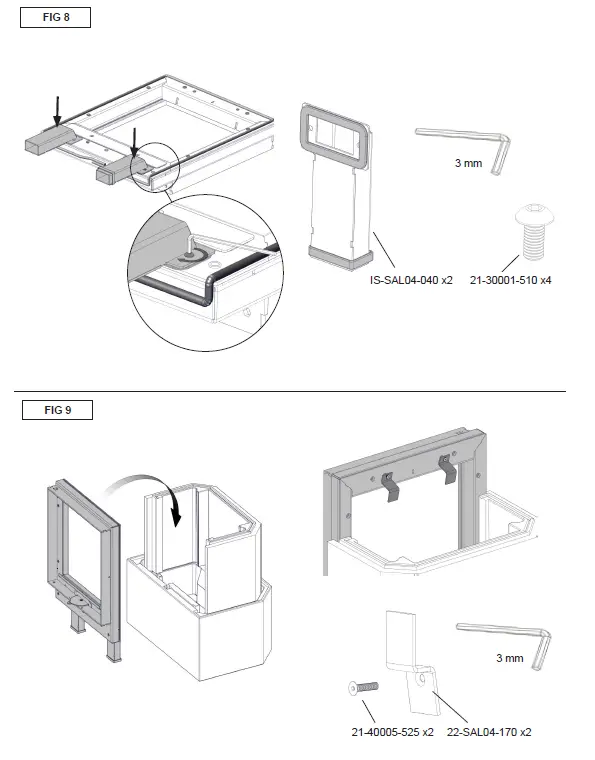 FIG 8

3 mm

IS-SAL04-040 x2

21-30001-510 x4

FIG 9

3 mm

21-40005-525 x2

22-SAL04-170 x2