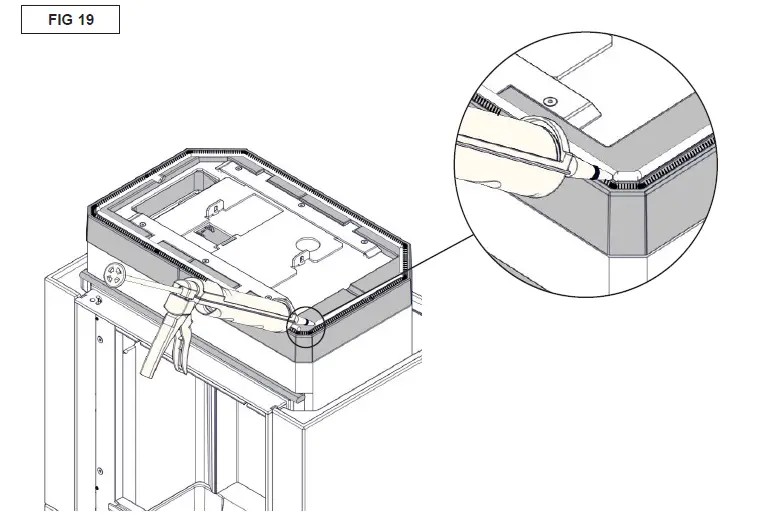 FIG 19