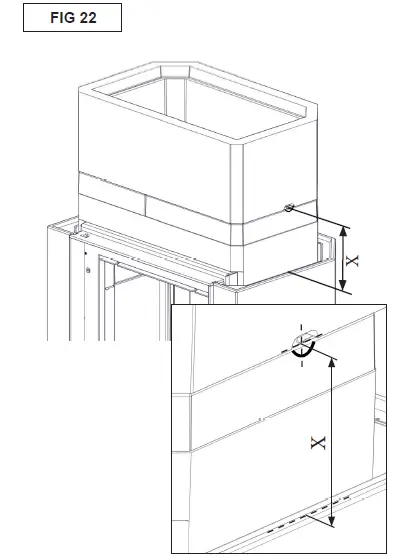 FIG 22

X

X