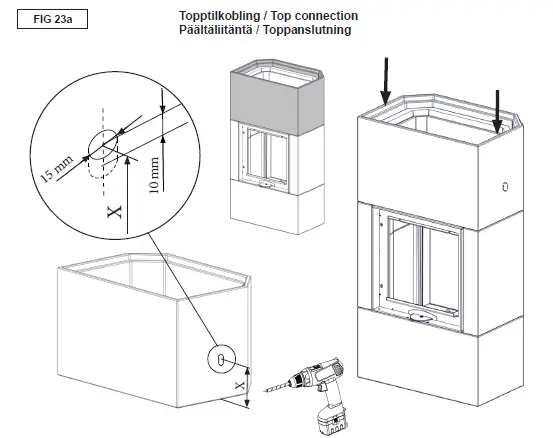 FIG 23a

Topptilkobling / Top connection
Päältäliitäntä / Toppanslutning

15 mm
10 mm
X

X