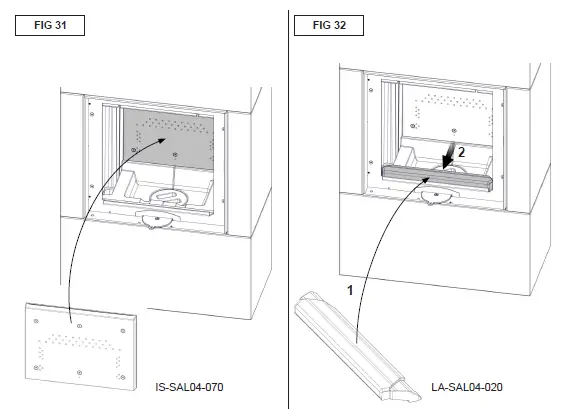 FIG 31

IS-SAL04-070

FIG 32

2

1

LA-SAL04-020