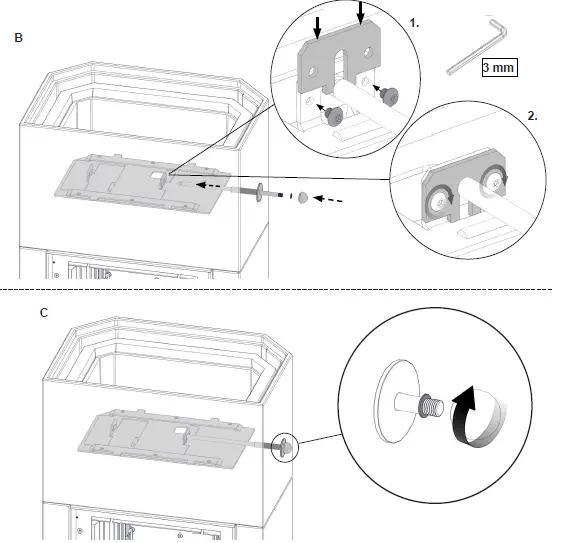 B

1.

3 mm

2.

C