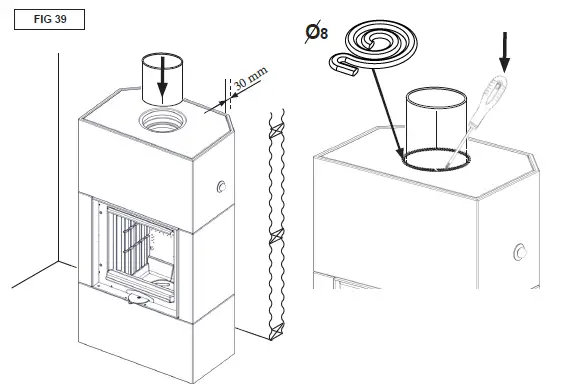 FIG 39

30 mm

Ø8