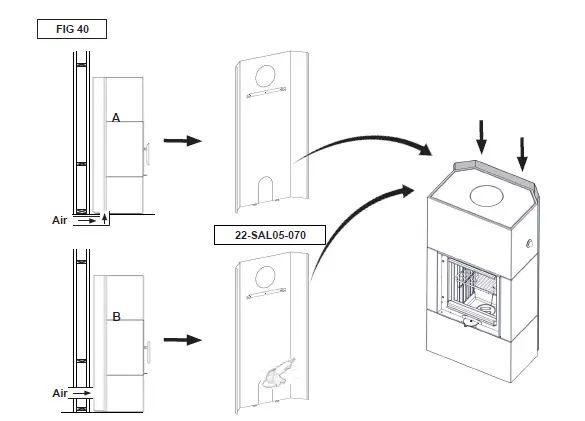 FIG 40

A

Air

22-SAL05-070

B

Air