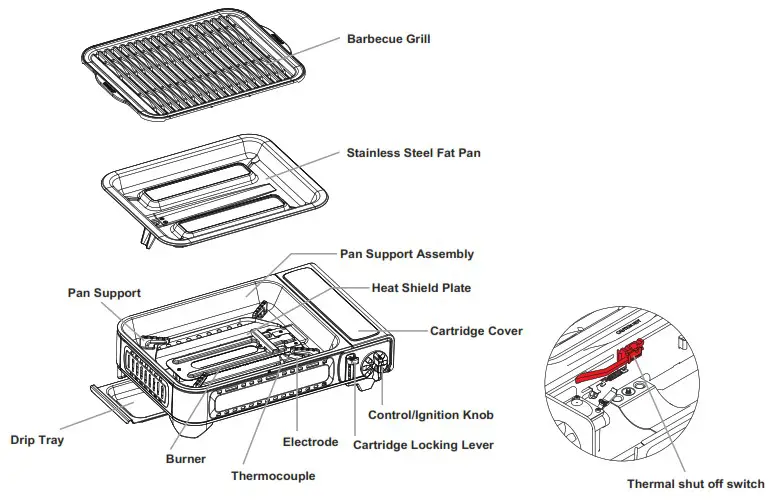 Barbecue Grill

Stainless Steel Fat Pan

Pan Support Assembly

Pan Support

Heat Shield Plate

Cartridge Cover

Control/Ignition Knob

Drip Tray

Electrode

Cartridge Locking Lever

Burner

Thermocouple

Thermal shut off switch