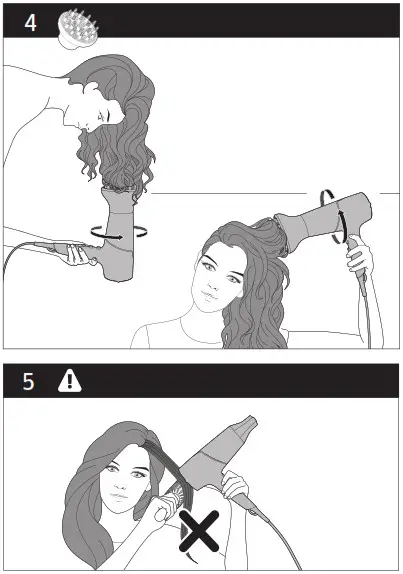 4

5