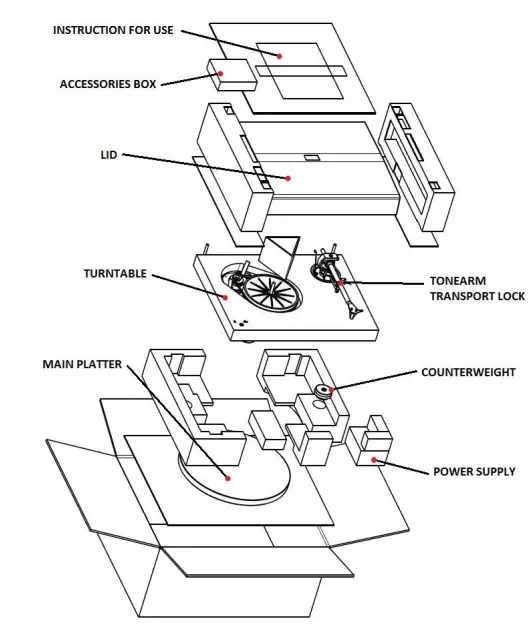 INSTRUCTION FOR USE

ACCESSORIES BOX

LID

TURNTABLE

TONEARM TRANSPORT LOCK

MAIN PLATTER

COUNTERWEIGHT

POWER SUPPLY