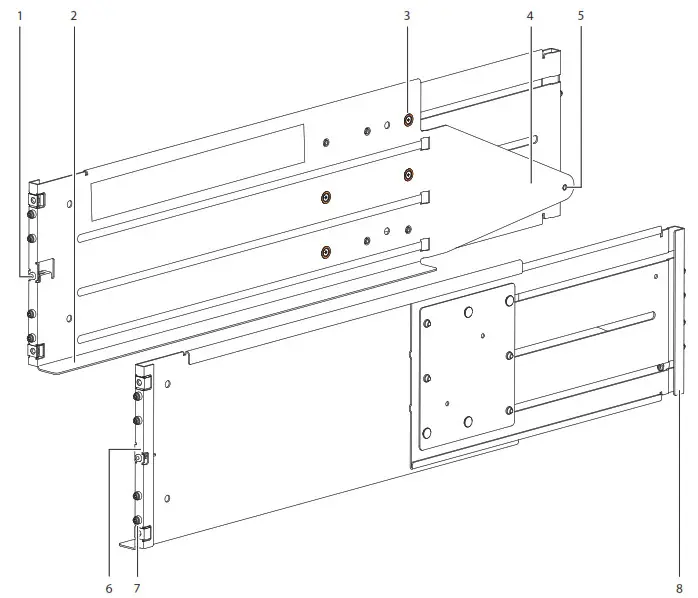 1
2
3
4
5
6
7
8