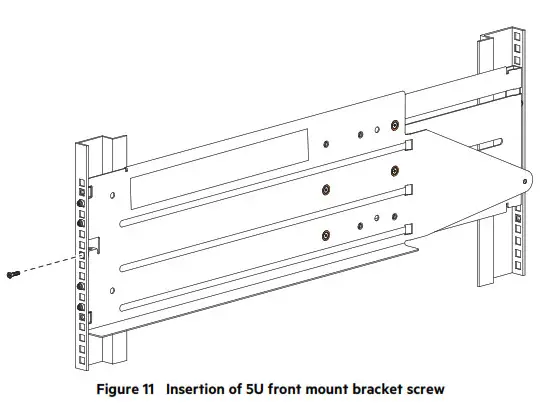 Figure 11   Insertion of 5U front mount bracket screw