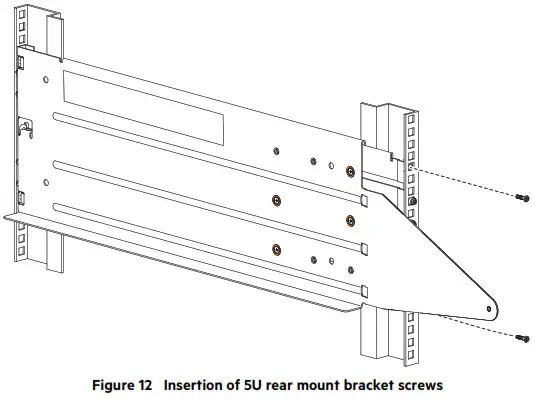 Figure 12 Insertion of 5U rear mount bracket screws