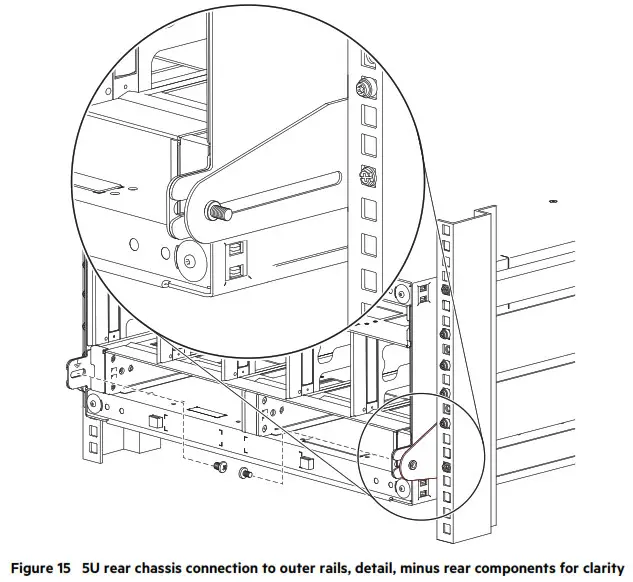 Figure 15 5U rear chassis connection to outer rails, detail, minus rear components for clarity