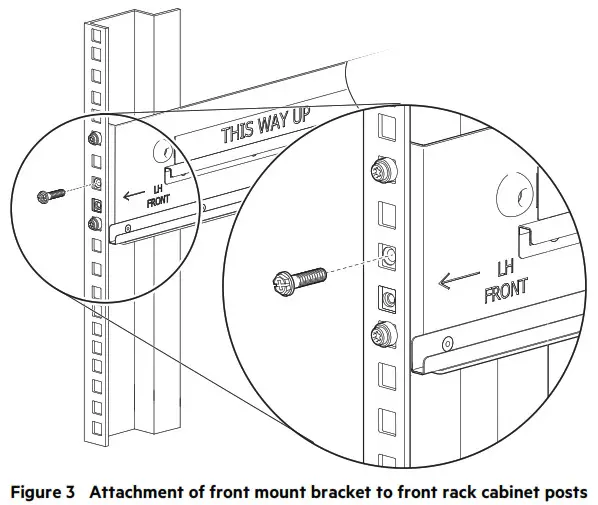 THIS WAY UP

LH FRONT

LH FRONT

Figure 3 Attachment of front mount bracket to front rack cabinet posts