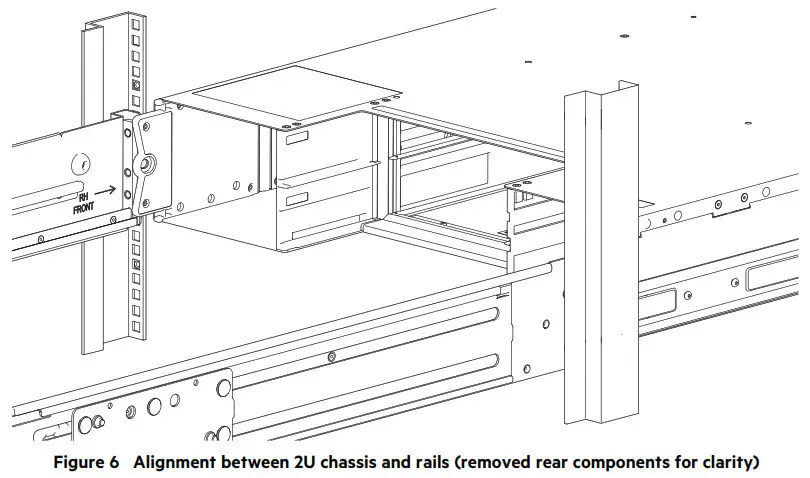 RH
FRONT

Figure 6 Alignment between 2U chassis and rails (removed rear components for clarity)