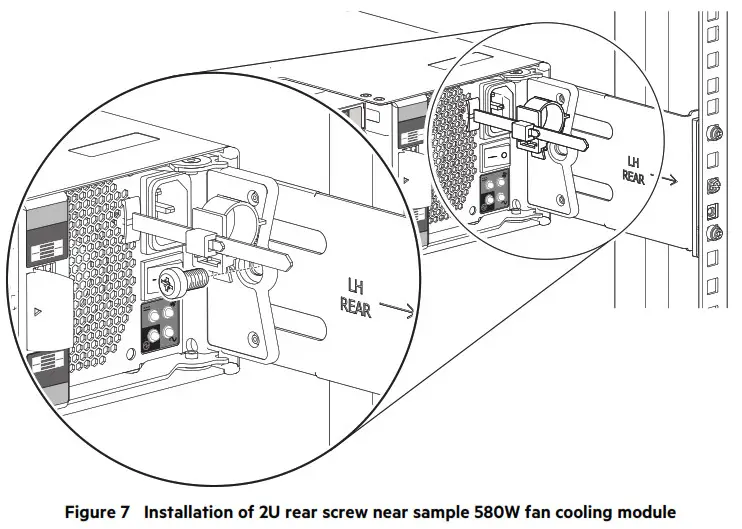 LH
REAR

LH
REAR

Figure 7 Installation of 2U rear screw near sample 580W fan cooling module