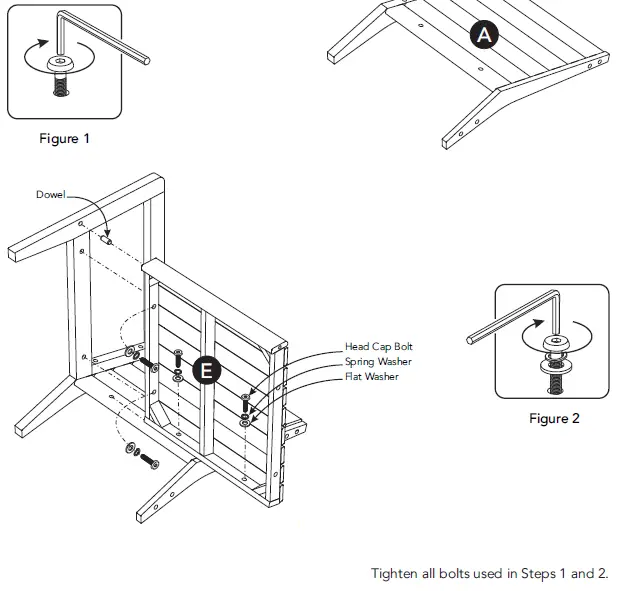 Figure 1

A

Dowel

E

Head Cap Bolt
Spring Washer
Flat Washer

Figure 2

Tighten all bolts used in Steps 1 and 2.