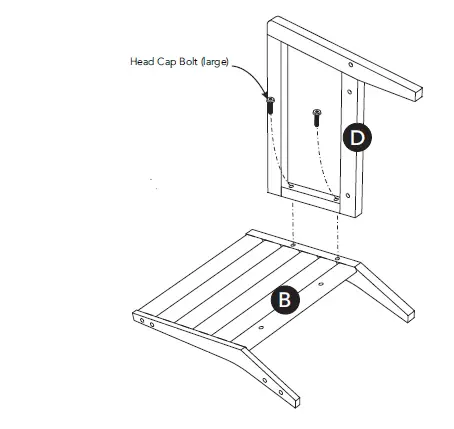 Head Cap Bolt (large)

D

B