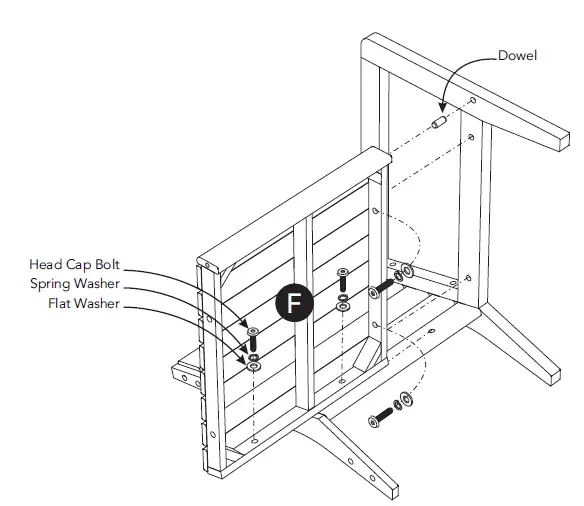 Dowel

Head Cap Bolt
Spring Washer
Flat Washer

F