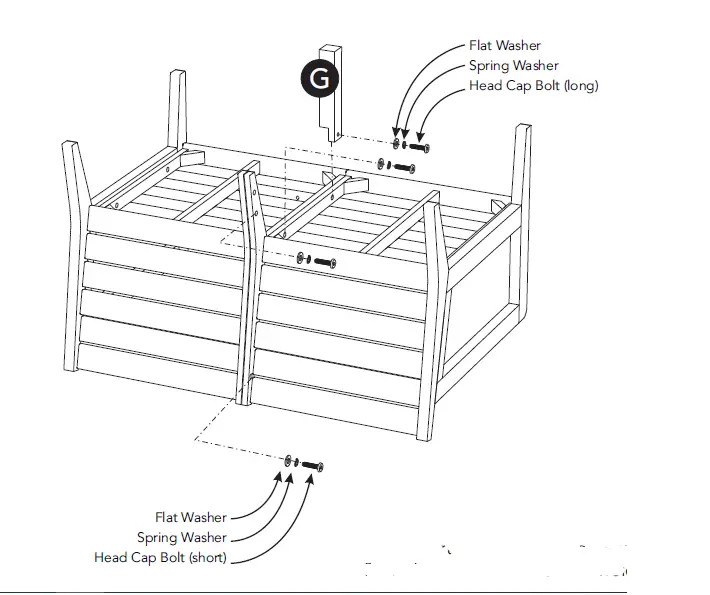 G

Flat Washer
Spring Washer
Head Cap Bolt (long)

Flat Washer
Spring Washer
Head Cap Bolt (short)