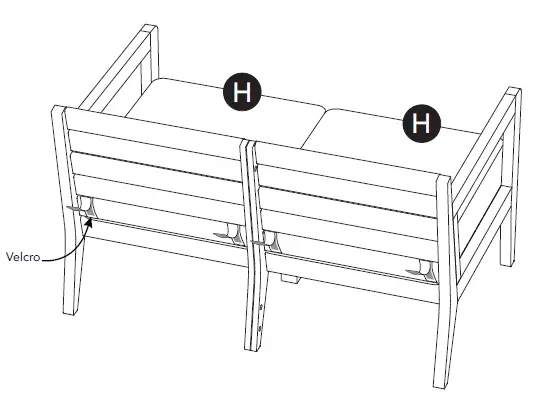 H

H

Velcro