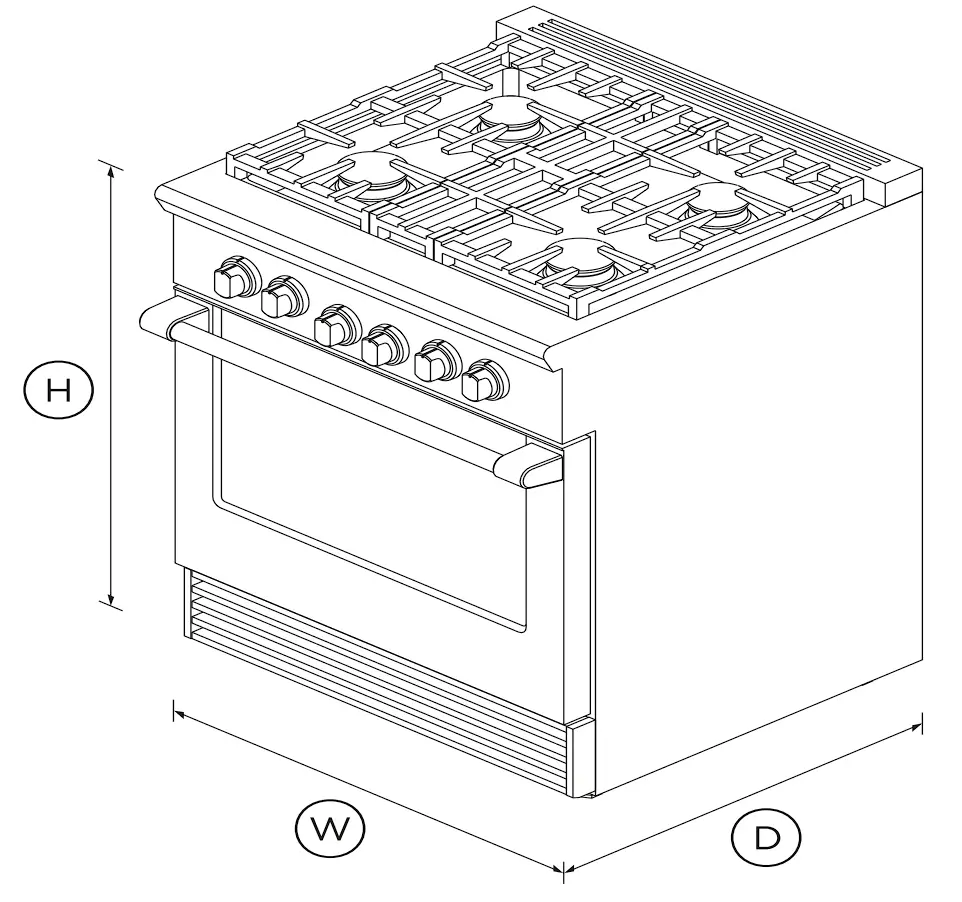 H

W

D