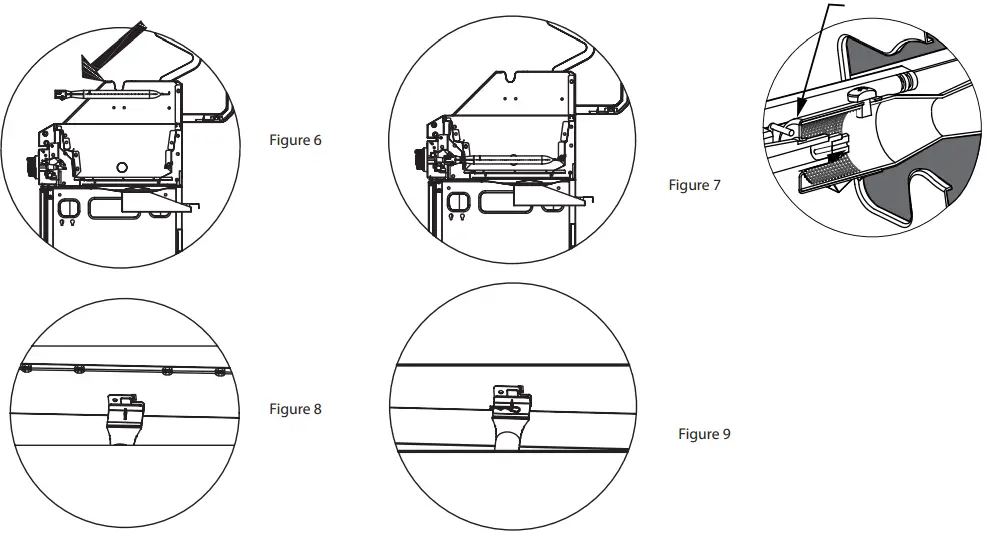 Figure 6

Figure 7

Figure 8

Figure 9