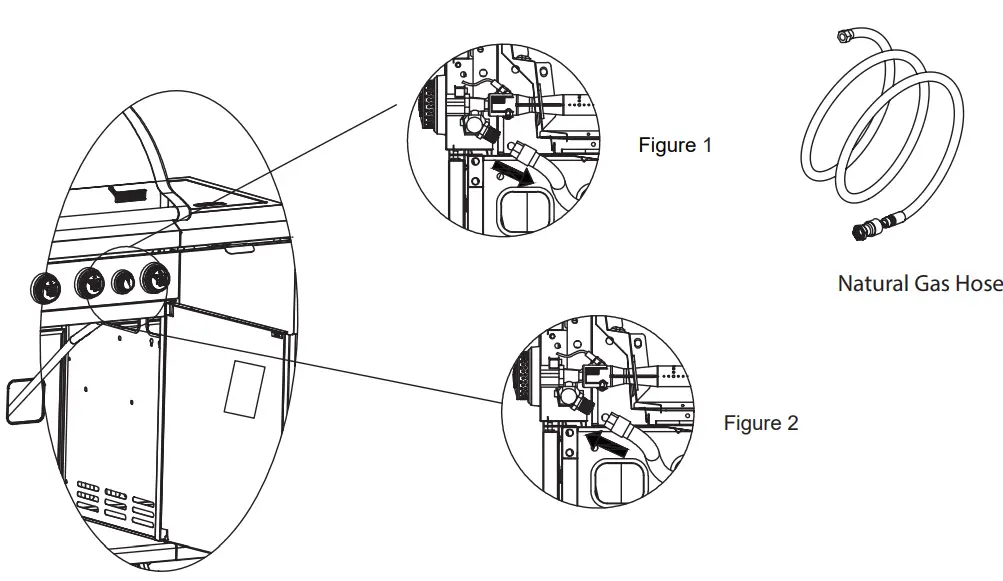 Figure 1

Natural Gas Hose

Figure 2