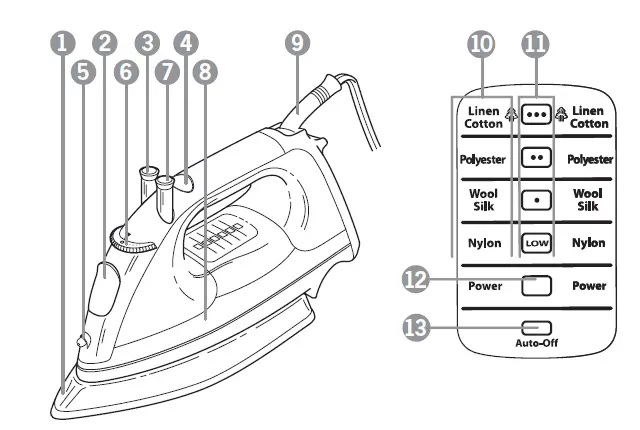 1 2 3 4 9
5 6 7 8

10 11

Linen Cotton ••• Linen Cotton
Polyester •• Polyester
Wool Silk • Wool Silk
Nylon LOW Nylon
12 Power Power
13 Auto-Off