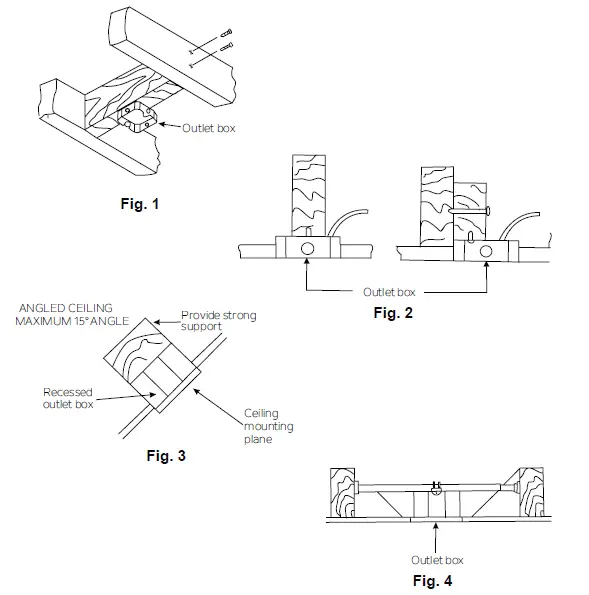 Outlet box

Fig. 1

Outlet box

Fig. 2

ANGLED CEILING
MAXIMUM 15° ANGLE

Provide strong support

Recessed outlet box

Ceiling mounting plane

Fig. 3

Outlet box

Fig. 4