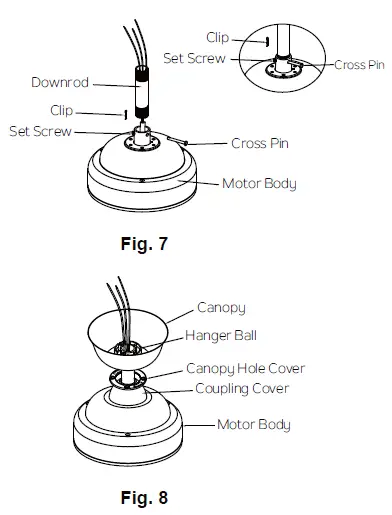 Clip
Set Screw
Cross Pin
Downrod
Clip
Set Screw
Cross Pin
Motor Body

Fig. 7

Canopy
Hanger Ball
Canopy Hole Cover
Coupling Cover
Motor Body

Fig. 8