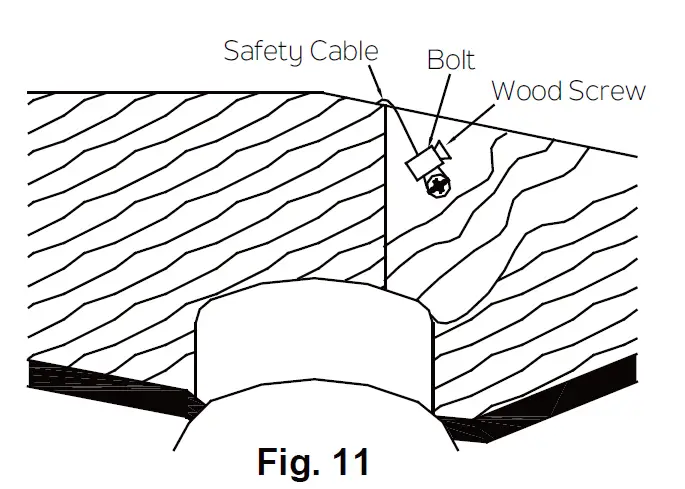 Safety Cable

Bolt

Wood Screw

Fig. 11