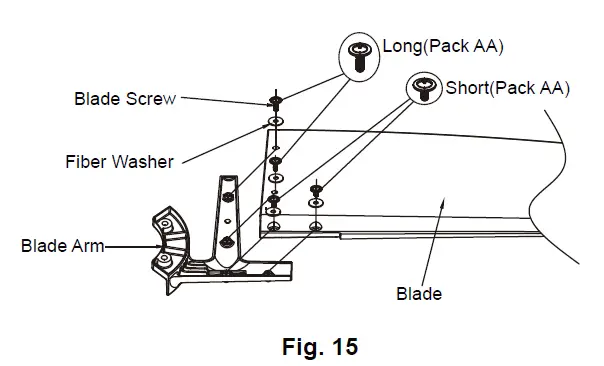 Long(Pack AA)
Short(Pack AA)
Blade Screw
Fiber Washer
Blade Arm
Blade

Fig. 15