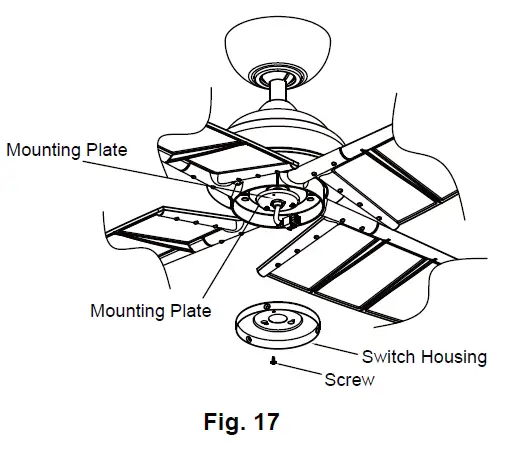 Mounting Plate

Mounting Plate

Switch Housing

Screw

Fig. 17