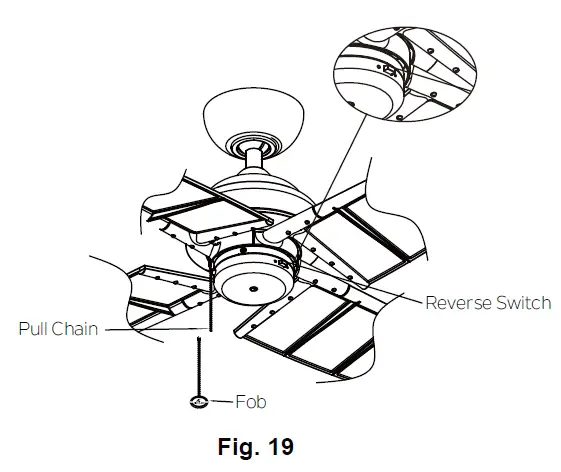 Reverse Switch

Pull Chain

Fob

Fig. 19