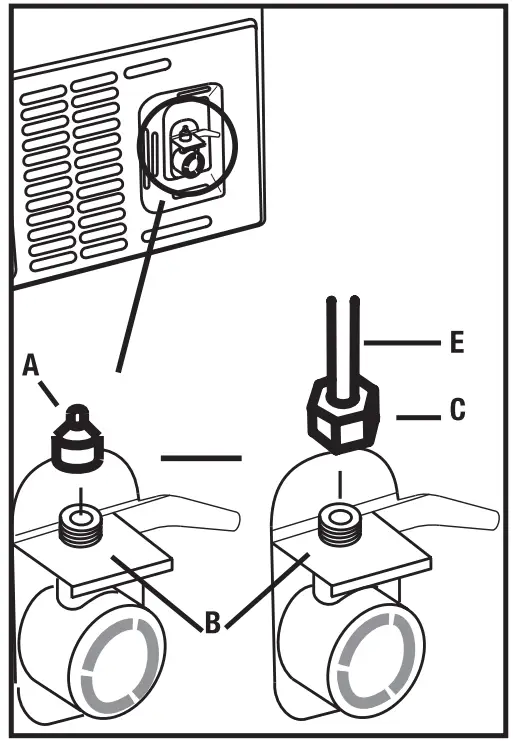 A
E
C
B