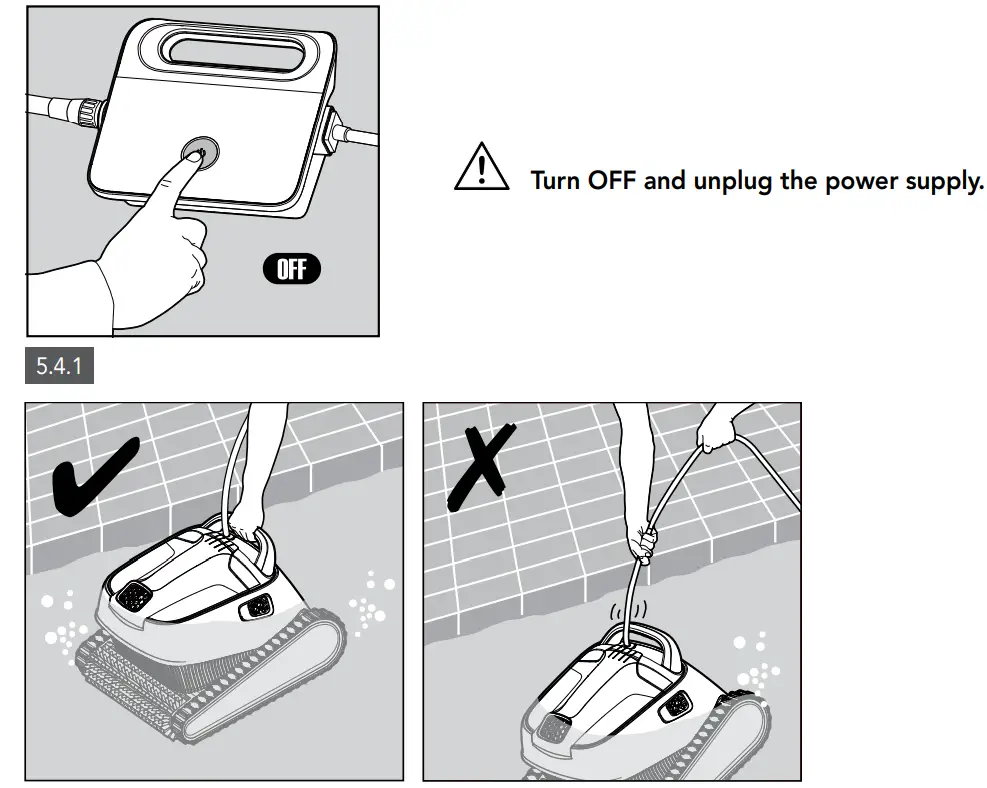 OFF

Turn OFF and unplug the power supply.

5.4.1