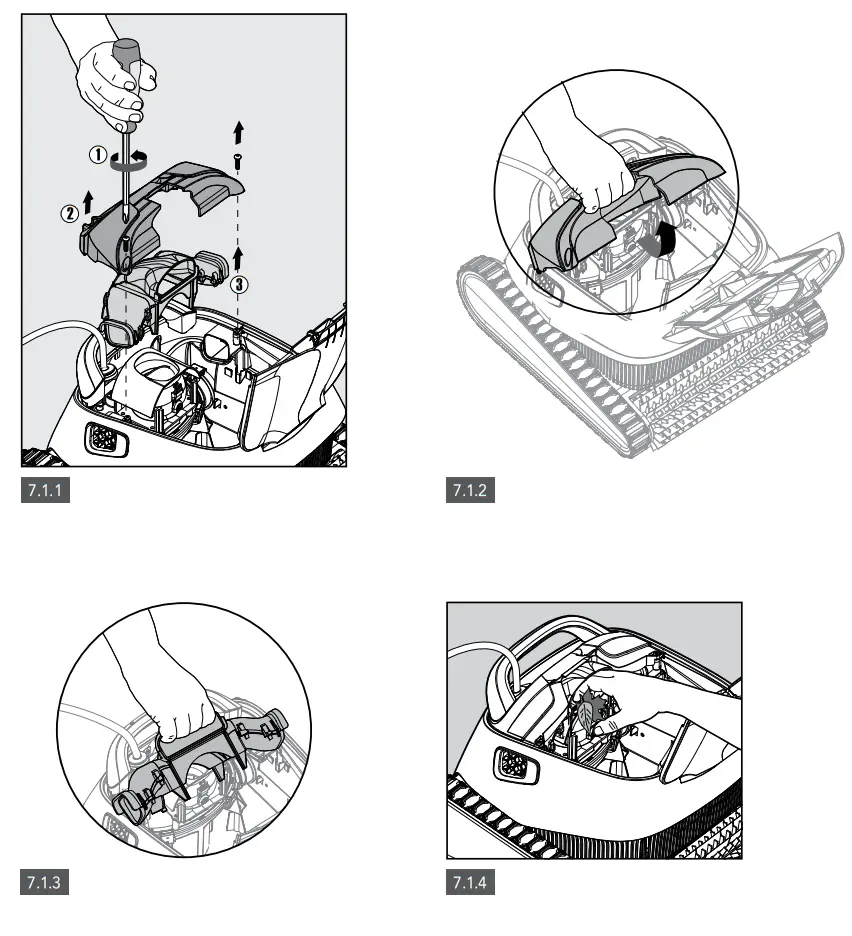 ①
②
③
7.1.1

7.1.2

7.1.3

7.1.4