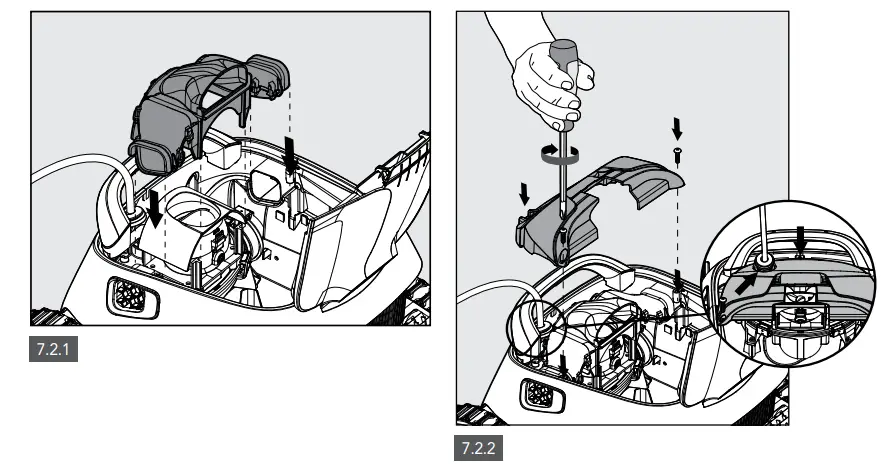 7.2.1

7.2.2