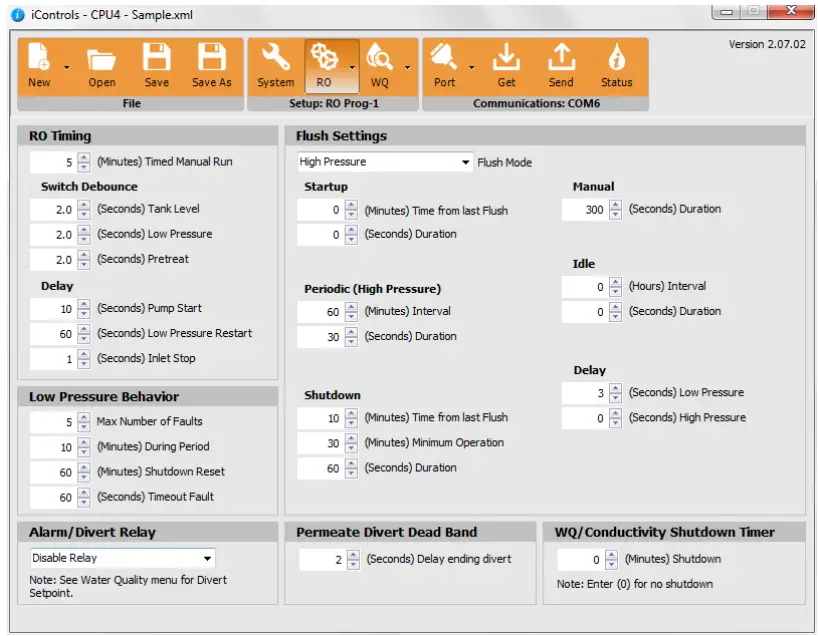 iControls - CPU4 - Sample.xml

Version 2.07.02

New Open Save Save As
File

System RO WQ
Setup: RO Prog-1

Port Get Send Status
Communications: COM6

RO Timing
5 (Minutes) Timed Manual Run
Switch Debounce
2.0 (Seconds) Tank Level
2.0 (Seconds) Low Pressure
2.0 (Seconds) Pretreat
Delay
10 (Seconds) Pump Start
60 (Seconds) Low Pressure Restart
1 (Seconds) Inlet Stop

Low Pressure Behavior
5 Max Number of Faults
10 (Minutes) During Period
60 (Minutes) Shutdown Reset
60 (Seconds) Timeout Fault

Alarm/Divert Relay
Disable Relay
Note: See Water Quality menu for Divert Setpoint.

Flush Settings
High Pressure Flush Mode
Startup
0 (Minutes) Time from last Flush
0 (Seconds) Duration
Periodic (High Pressure)
60 (Minutes) Interval
30 (Seconds) Duration
Shutdown
10 (Minutes) Time from last Flush
30 (Minutes) Minimum Operation
60 (Seconds) Duration

Manual
300 (Seconds) Duration
Idle
0 (Hours) Interval
0 (Seconds) Duration
Delay
3 (Seconds) Low Pressure
0 (Seconds) High Pressure

Permeate Divert Dead Band
2 (Seconds) Delay ending divert

WQ/Conductivity Shutdown Timer
0 (Minutes) Shutdown
Note: Enter (0) for no shutdown