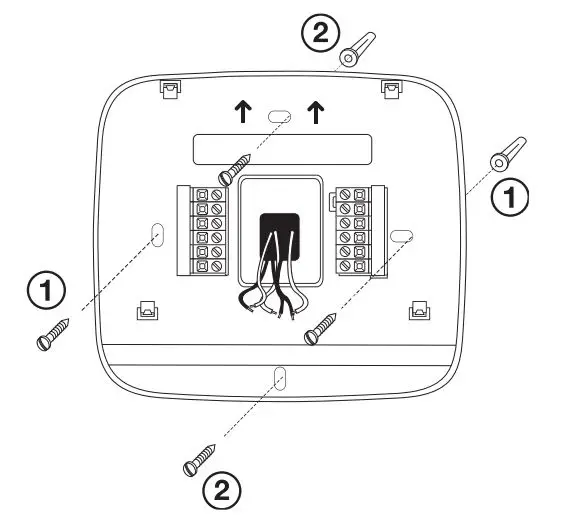 2
1
1
2