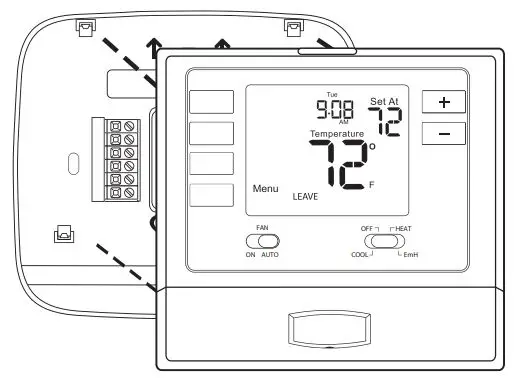 Tue
9:08
AM
Set At
72
+
−
Temperature
72°
F
Menu
LEAVE
FAN
ON AUTO
OFF HEAT
COOL EmH