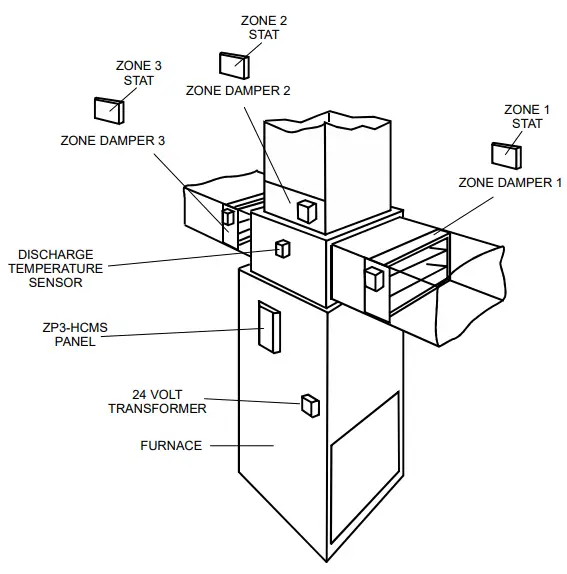 ZONE 2
STAT

ZONE 3
STAT

ZONE DAMPER 2

ZONE 1
STAT

ZONE DAMPER 3

ZONE DAMPER 1

DISCHARGE
TEMPERATURE
SENSOR

ZP3-HCMS
PANEL

24 VOLT
TRANSFORMER

FURNACE