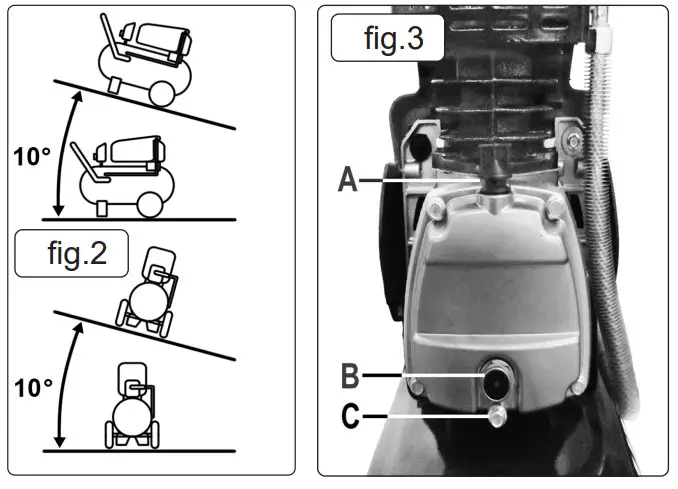 10°

fig.2

10°

fig.3

A

B

C