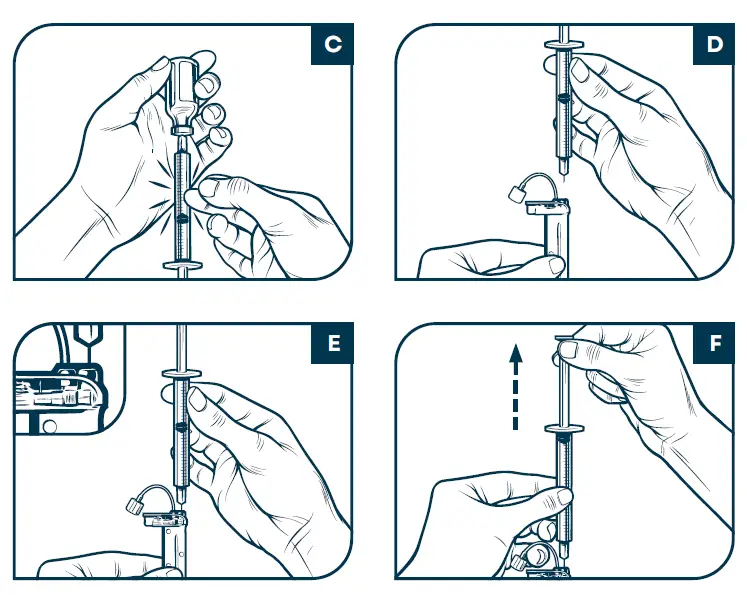 C

D

E

F