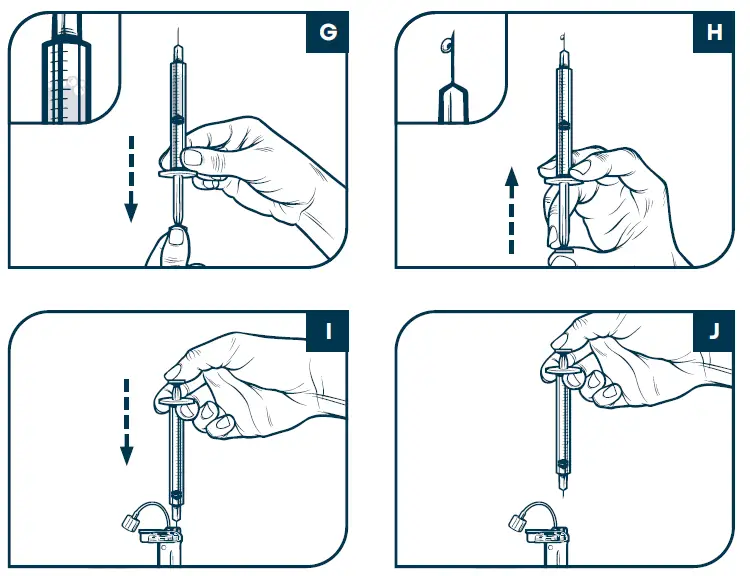 G

H

I

J