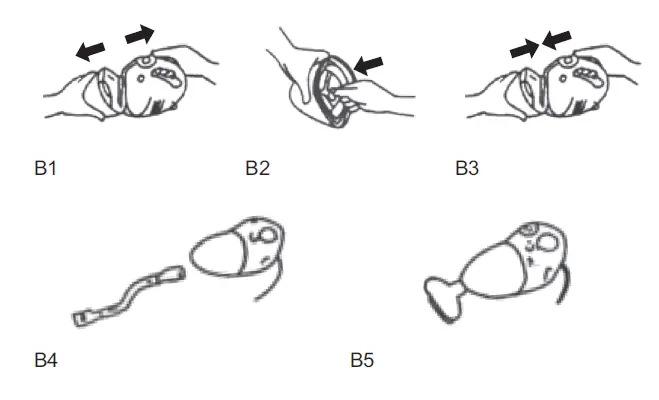 B1

B2

B3

B4

B5