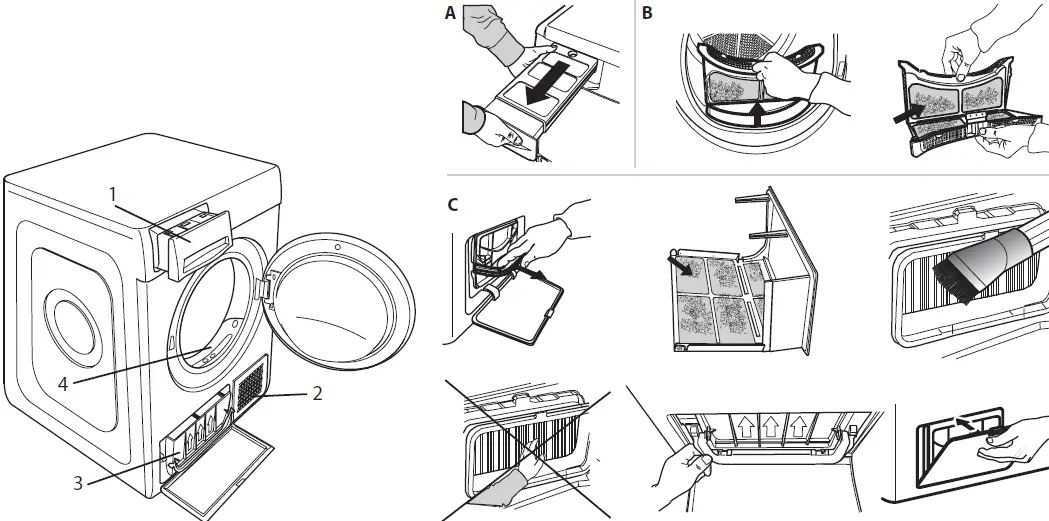 1
4
2
3
A
B
C