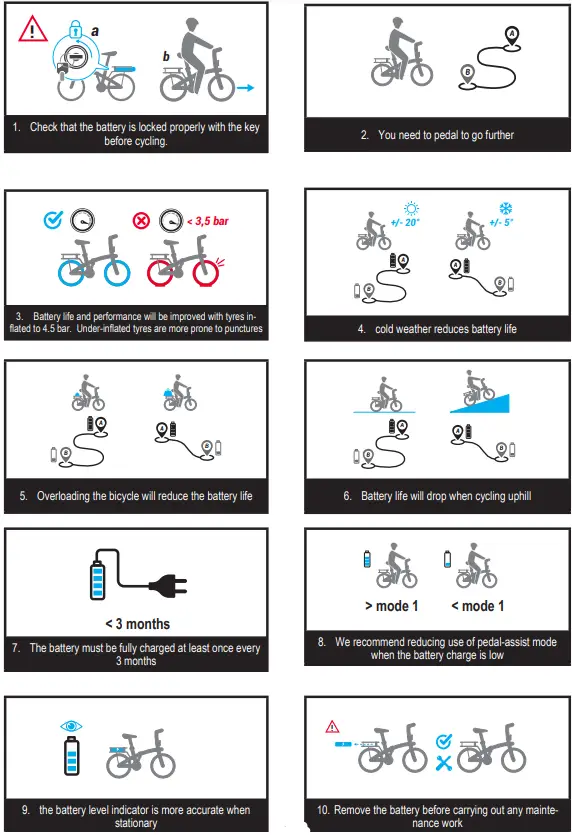 a

b

1. Check that the battery is locked properly with the key before cycling.

A

B

2. You need to pedal to go further

< 3,5 bar

3. Battery life and performance will be improved with tyres inflated to 4.5 bar. Under-inflated tyres are more prone to punctures

+/- 20°

+/- 5°

A

B

A

B

4. cold weather reduces battery life

A

B

A

B

5. Overloading the bicycle will reduce the battery life

A

B

A

B

6. Battery life will drop when cycling uphill

< 3 months

7. The battery must be fully charged at least once every 3 months

> mode 1

< mode 1

8. We recommend reducing use of pedal-assist mode when the battery charge is low

9. the battery level indicator is more accurate when stationary

10. Remove the battery before carrying out any maintenance work