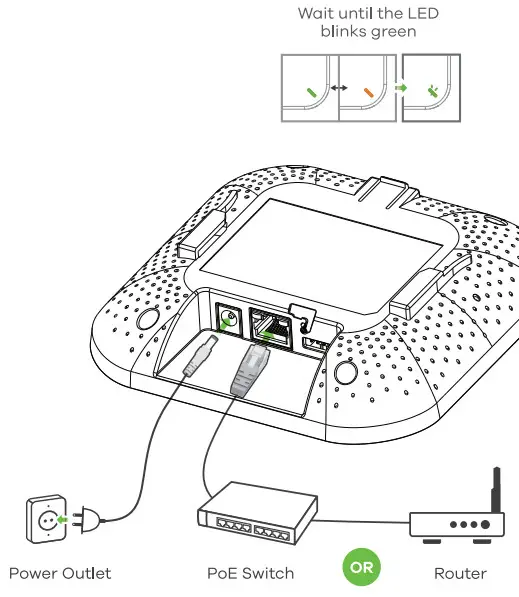 Wait until the LED blinks green

Power Outlet

PoE Switch

OR

Router