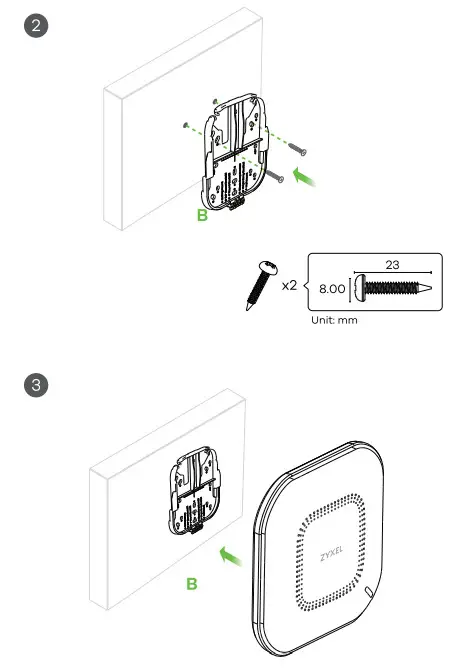 2

B

x2

23

8.00

Unit: mm

3

ZYXEL

B