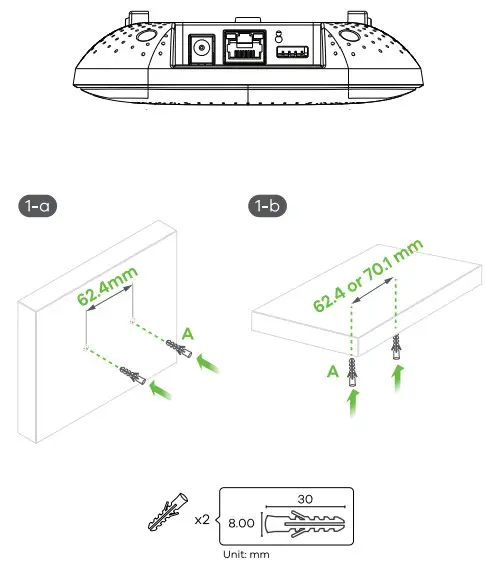 1-a

62.4mm

A

1-b

62.4 or 70.1 mm

A

x2

30

8.00

Unit: mm